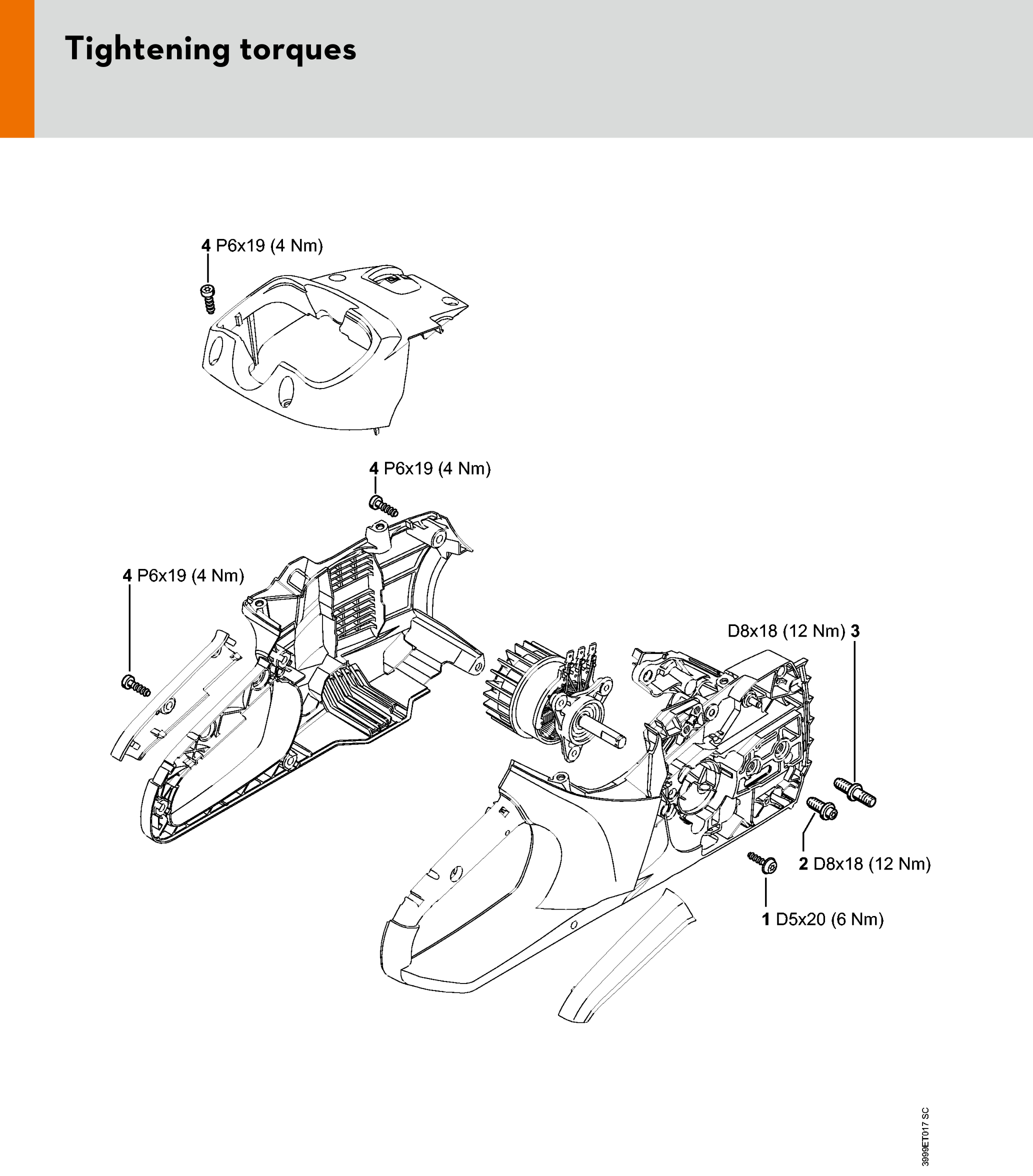 Tightening torques

4 P6x19 (4 Nm)

4 P6x19 (4 Nm)

4 P6x19 (4 Nm)

D8x18 (12 Nm) 3

2 D8x18 (12 Nm)

1 D5x20 (6 Nm)

3999ET017 SC